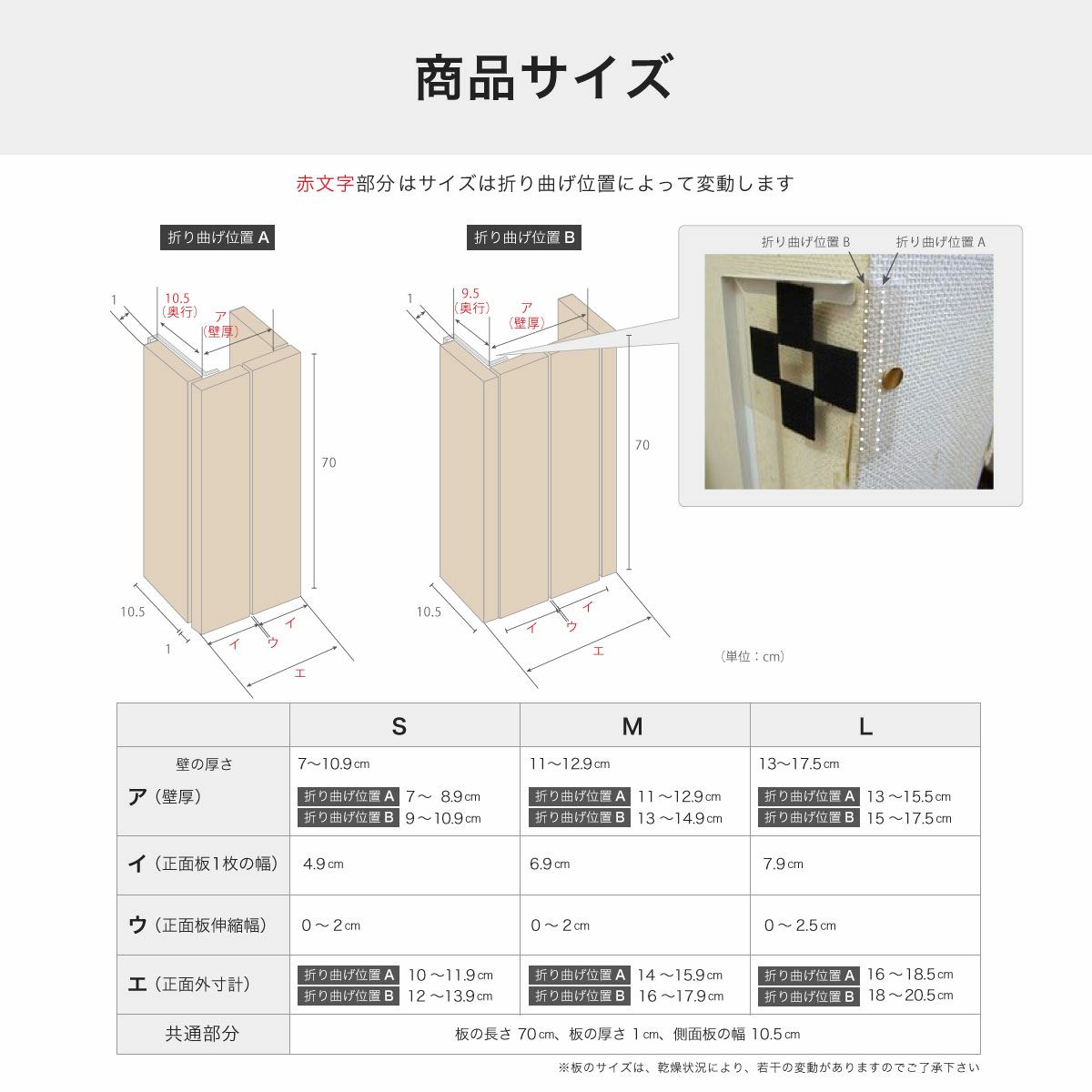 商品サイズ

赤文字部分はサイズは折り曲げ位置によって変動します

折り曲げ位置 A

1
10.5
(奥行)
ア
(壁厚)
70
10.5
1
イ
ウ
イ
エ

折り曲げ位置 B

1
9.5
(奥行)
ア
(壁厚)
70
10.5
イ
ウ
イ
エ

折り曲げ位置 B
折り曲げ位置 A

(単位:cm)

| | S | M | L |
|---|---|---|---|
| 壁の厚さ ア(壁厚) | 7〜10.9cm 折り曲げ位置 A 7〜 8.9cm 折り曲げ位置 B 9〜10.9cm | 11〜12.9cm 折り曲げ位置 A 11〜12.9cm 折り曲げ位置 B 13〜14.9cm | 13〜17.5cm 折り曲げ位置 A 13〜15.5cm 折り曲げ位置 B 15〜17.5cm |
| イ(正面板1枚の幅) | 4.9cm | 6.9cm | 7.9cm |
| ウ(正面板伸縮幅) | 0〜2cm | 0〜2cm | 0〜2.5cm |
| エ(正面外寸計) | 折り曲げ位置 A 10〜11.9cm 折り曲げ位置 B 12〜13.9cm | 折り曲げ位置 A 14〜15.9cm 折り曲げ位置 B 16〜17.9cm | 折り曲げ位置 A 16〜18.5cm 折り曲げ位置 B 18〜20.5cm |
| 共通部分 | 板の長さ 70cm、板の厚さ 1cm、側面板の幅 10.5cm | | |

※板のサイズは、乾燥状況により、若干の変動がありますのでご了承下さい