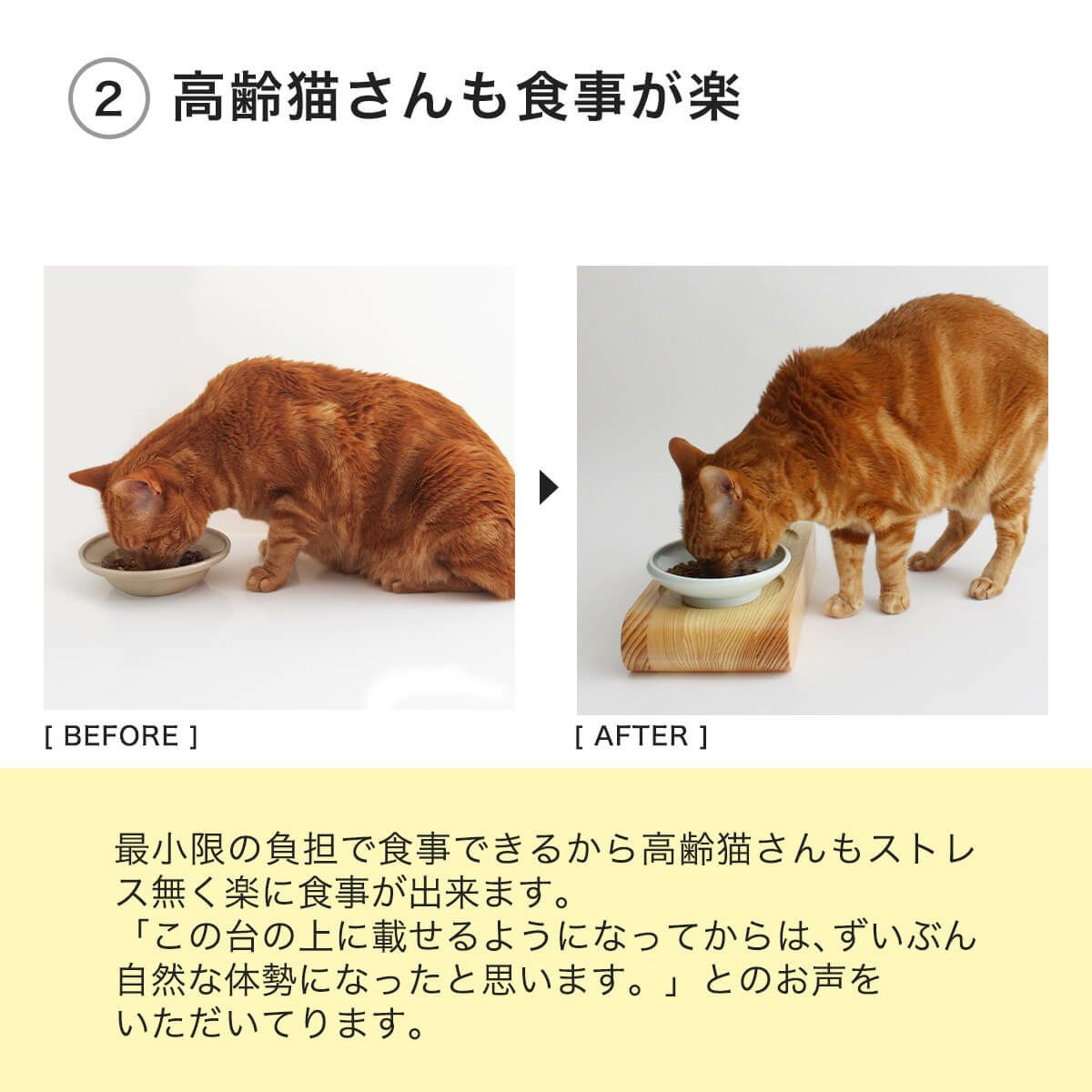 ② 高齢猫さんも食事が楽

[ BEFORE ]

[ AFTER ]

最小限の負担で食事できるから高齢猫さんもストレス無く楽に食事が出来ます。
「この台の上に載せるようになってからは、ずいぶん自然な体勢になったと思います。」とのお声をいただいてります。