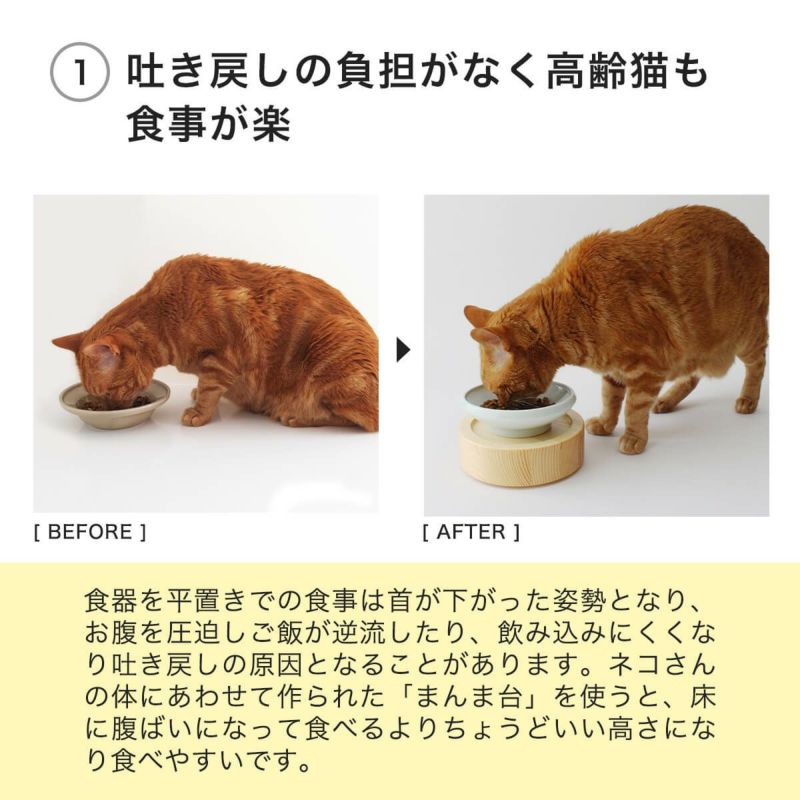 1 吐き戻しの負担がなく高齢猫も食事が楽

[ BEFORE ]

[ AFTER ]

食器を平置きでの食事は首が下がった姿勢となり、お腹を圧迫しご飯が逆流したり、飲み込みにくくなり吐き戻しの原因となることがあります。ネコさんの体にあわせて作られた「まんま台」を使うと、床に腹ばいになって食べるよりちょうどいい高さになり食べやすいです。