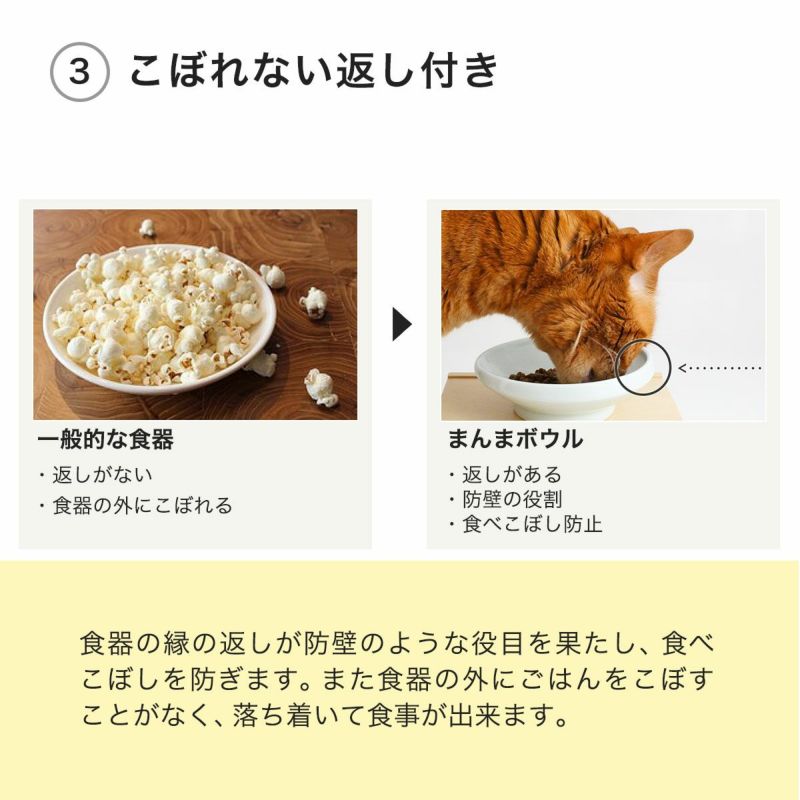 3 こぼれない返し付き

一般的な食器
・返しがない
・食器の外にこぼれる

まんまボウル
・返しがある
・防壁の役割
・食べこぼし防止

食器の縁の返しが防壁のような役目を果たし、食べこぼしを防ぎます。また食器の外にごはんをこぼすことがなく、落ち着いて食事が出来ます。