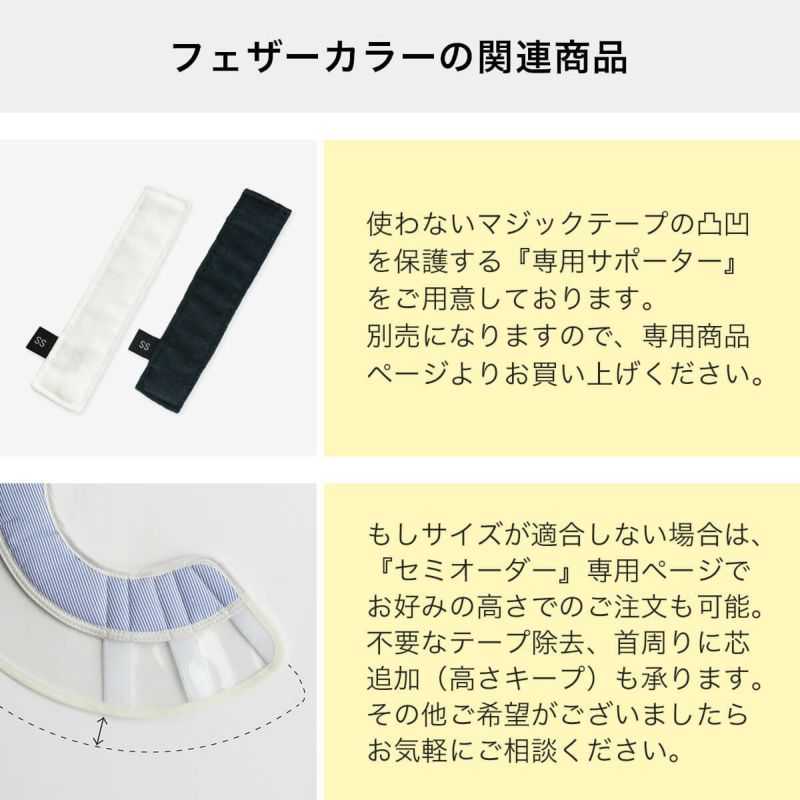 フェザーカラーの関連商品

SS

SS

使わないマジックテープの凸凹を保護する『専用サポーター』をご用意しております。
別売になりますので、専用商品ページよりお買い上げください。

もしサイズが適合しない場合は、『セミオーダー』専用ページでお好みの高さでのご注文も可能。
不要なテープ除去、首周りに芯追加（高さキープ）も承ります。
その他ご希望がございましたらお気軽にご相談ください。