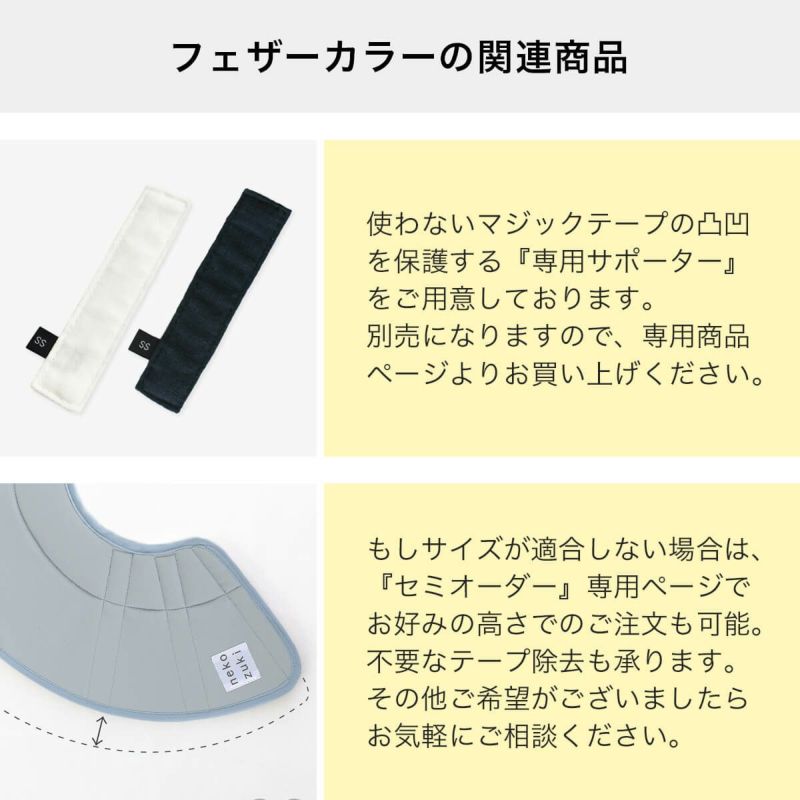 フェザーカラーの関連商品

SS

SS

使わないマジックテープの凸凹を保護する『専用サポーター』をご用意しております。
別売になりますので、専用商品ページよりお買い上げください。

neko zuki

もしサイズが適合しない場合は、『セミオーダー』専用ページでお好みの高さでのご注文も可能。
不要なテープ除去も承ります。
その他ご希望がございましたらお気軽にご相談ください。