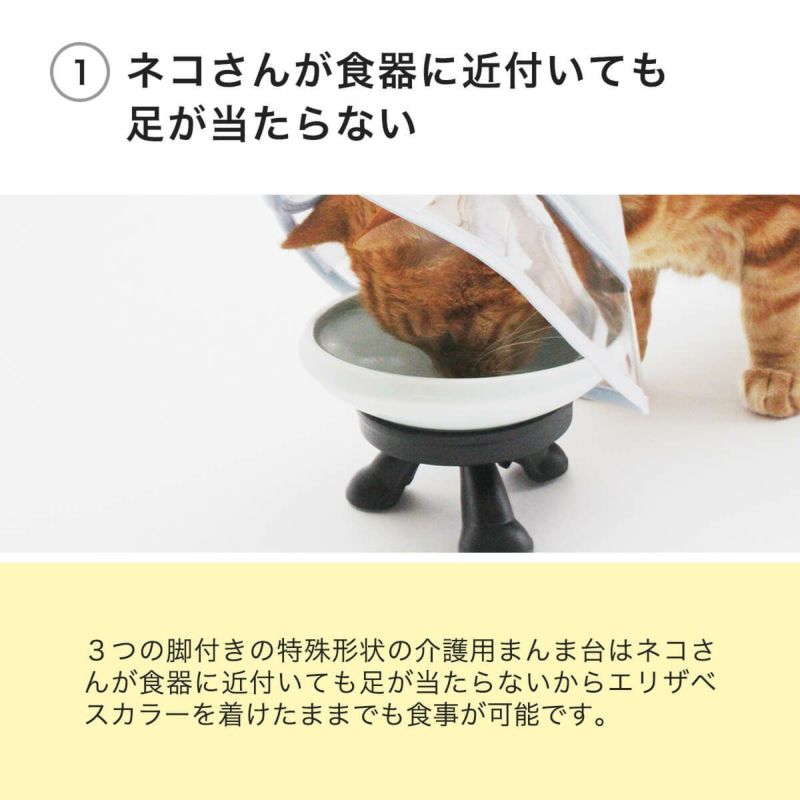 1 ネコさんが食器に近付いても足が当たらない

３つの脚付きの特殊形状の介護用まんま台はネコさんが食器に近付いても足が当たらないからエリザベスカラーを着けたままでも食事が可能です。