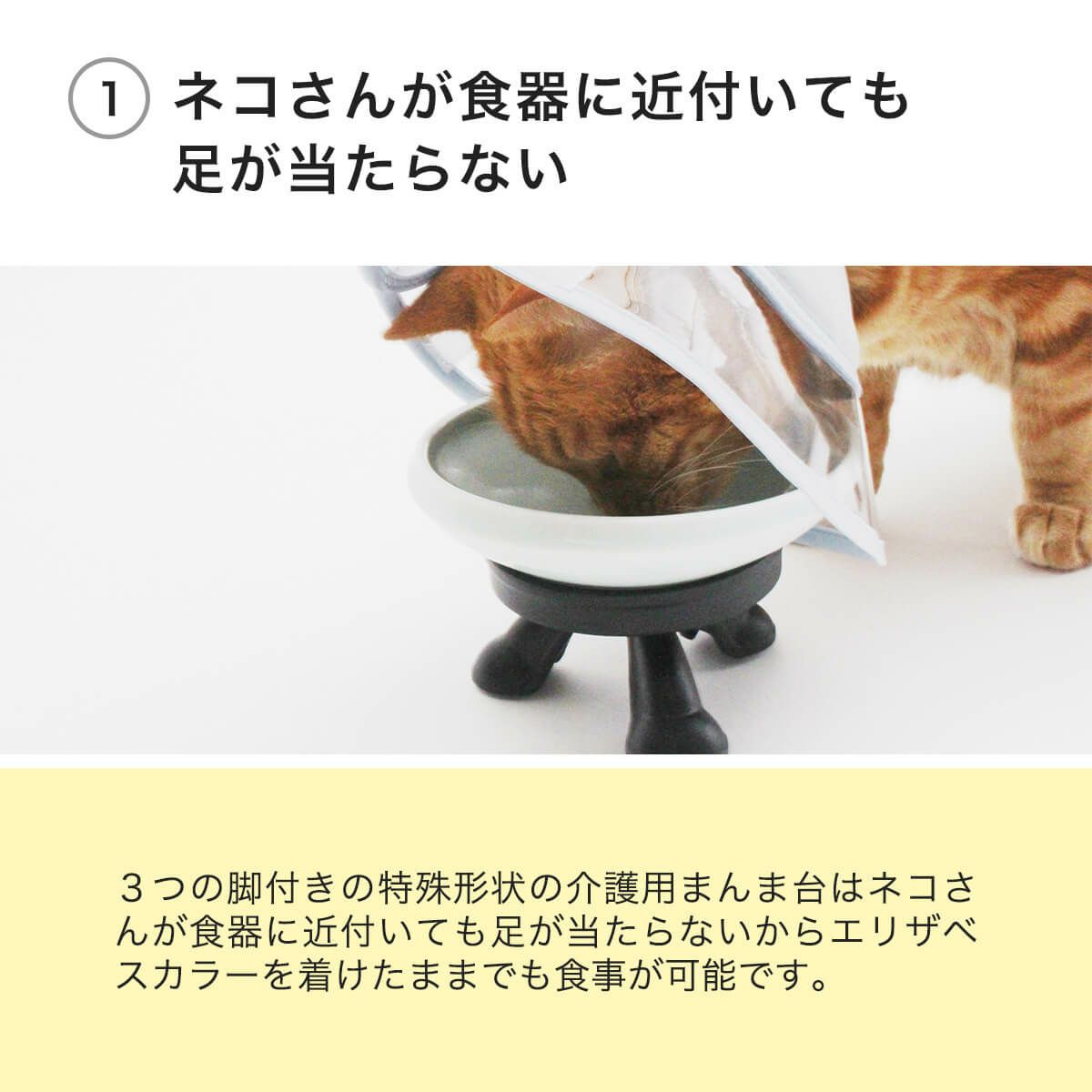 1 ネコさんが食器に近付いても足が当たらない

３つの脚付きの特殊形状の介護用まんま台はネコさんが食器に近付いても足が当たらないからエリザベスカラーを着けたままでも食事が可能です。