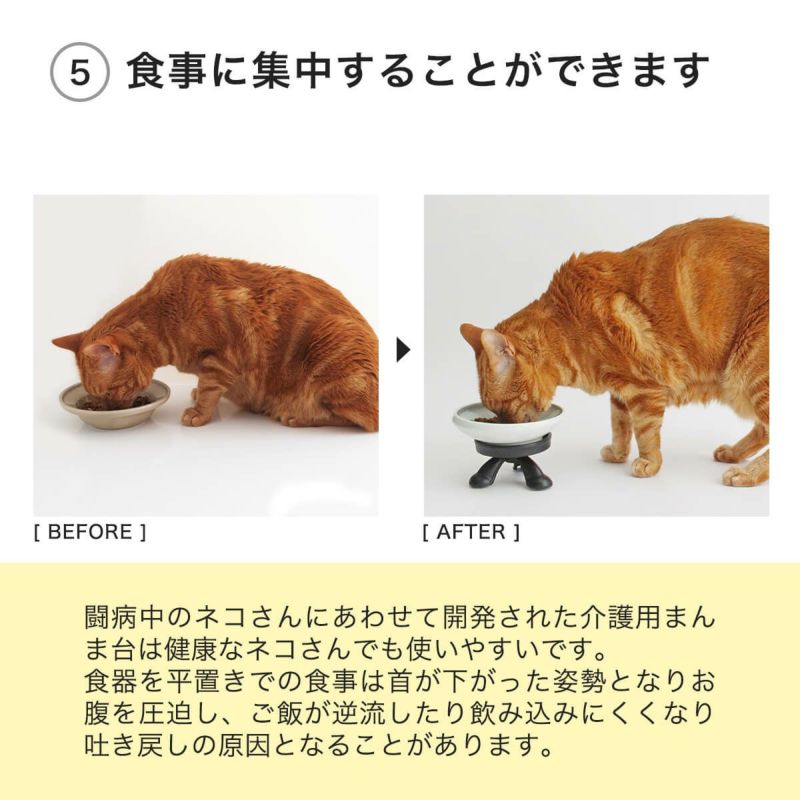 ⑤ 食事に集中することができます

[ BEFORE ]

[ AFTER ]

闘病中のネコさんにあわせて開発された介護用まんま台は健康なネコさんでも使いやすいです。
食器を平置きでの食事は首が下がった姿勢となりお腹を圧迫し、ご飯が逆流したり飲み込みにくくなり吐き戻しの原因となることがあります。