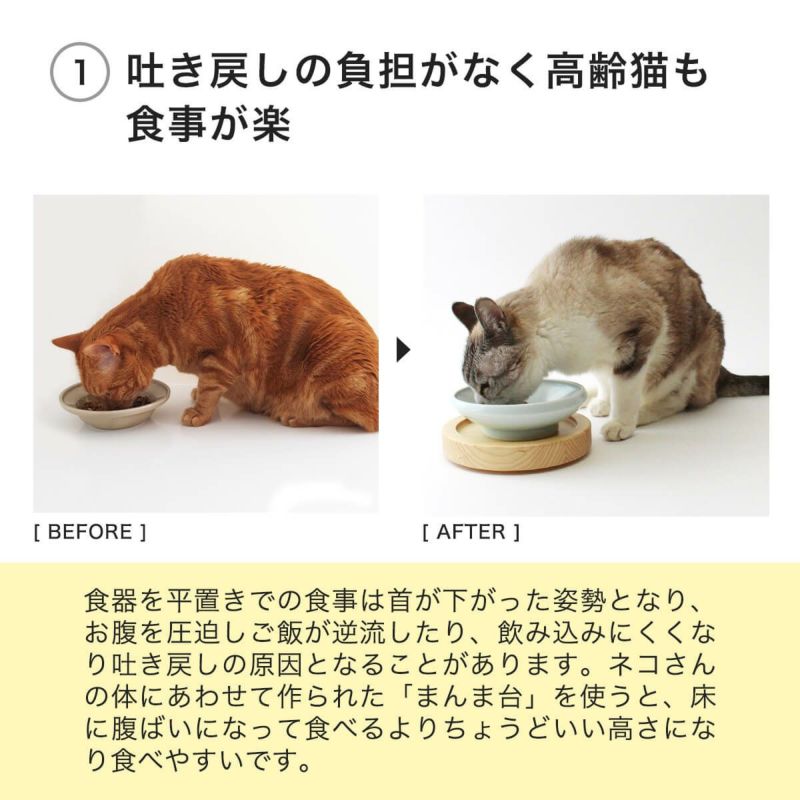 1 吐き戻しの負担がなく高齢猫も食事が楽

[ BEFORE ]

[ AFTER ]

食器を平置きでの食事は首が下がった姿勢となり、お腹を圧迫しご飯が逆流したり、飲み込みにくくなり吐き戻しの原因となることがあります。ネコさんの体にあわせて作られた「まんま台」を使うと、床に腹ばいになって食べるよりちょうどいい高さになり食べやすいです。