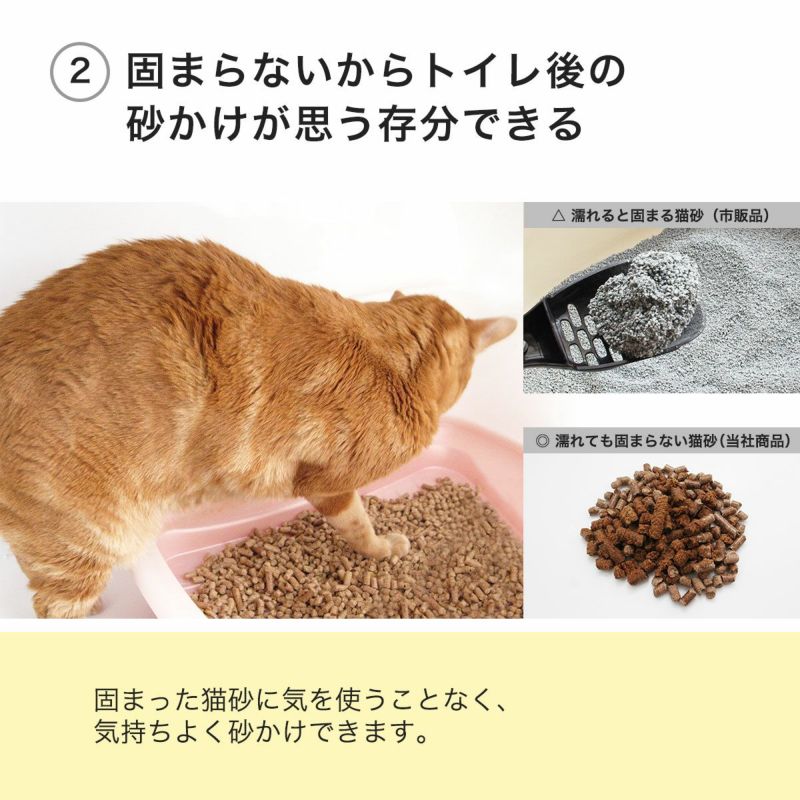 ② 固まらないからトイレ後の砂かけが思う存分できる

△ 濡れると固まる猫砂（市販品）

◎ 濡れても固まらない猫砂（当社商品）

固まった猫砂に気を使うことなく、気持ちよく砂かけできます。