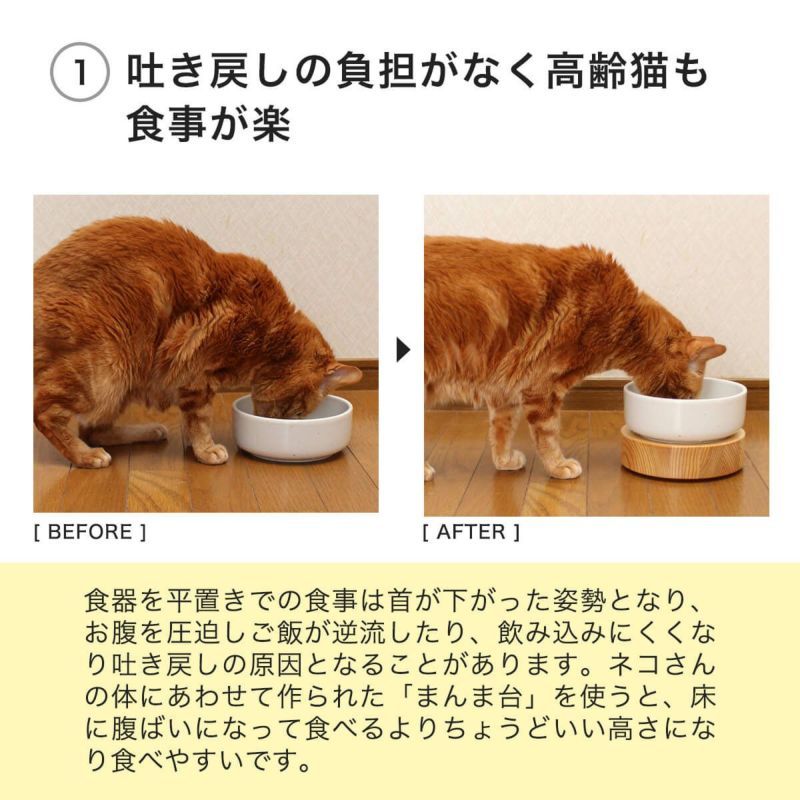 1 吐き戻しの負担がなく高齢猫も食事が楽

[ BEFORE ]

[ AFTER ]

食器を平置きでの食事は首が下がった姿勢となり、お腹を圧迫しご飯が逆流したり、飲み込みにくくなり吐き戻しの原因となることがあります。ネコさんの体にあわせて作られた「まんま台」を使うと、床に腹ばいになって食べるよりちょうどいい高さになり食べやすいです。