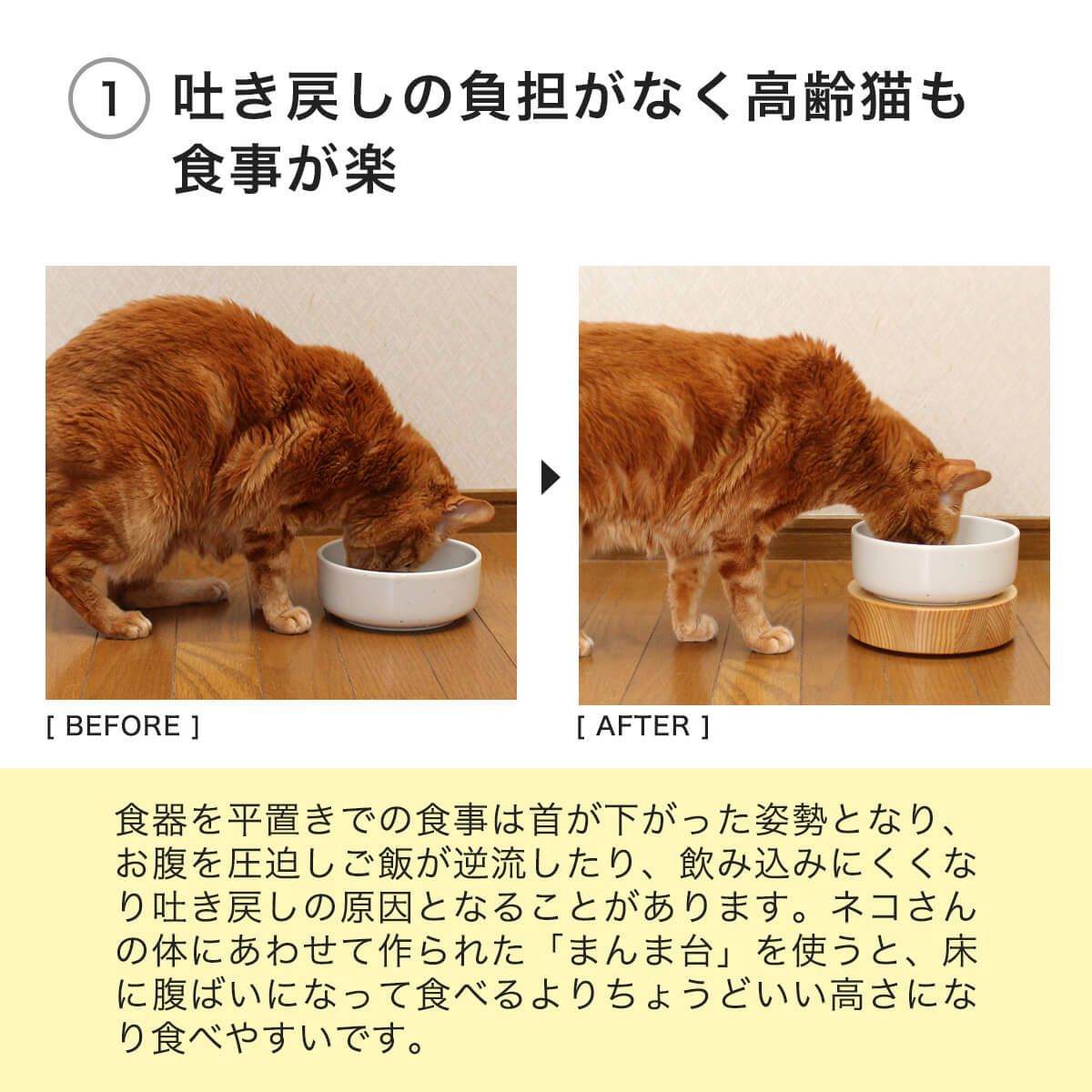 1 吐き戻しの負担がなく高齢猫も食事が楽

[ BEFORE ]

[ AFTER ]

食器を平置きでの食事は首が下がった姿勢となり、お腹を圧迫しご飯が逆流したり、飲み込みにくくなり吐き戻しの原因となることがあります。ネコさんの体にあわせて作られた「まんま台」を使うと、床に腹ばいになって食べるよりちょうどいい高さになり食べやすいです。