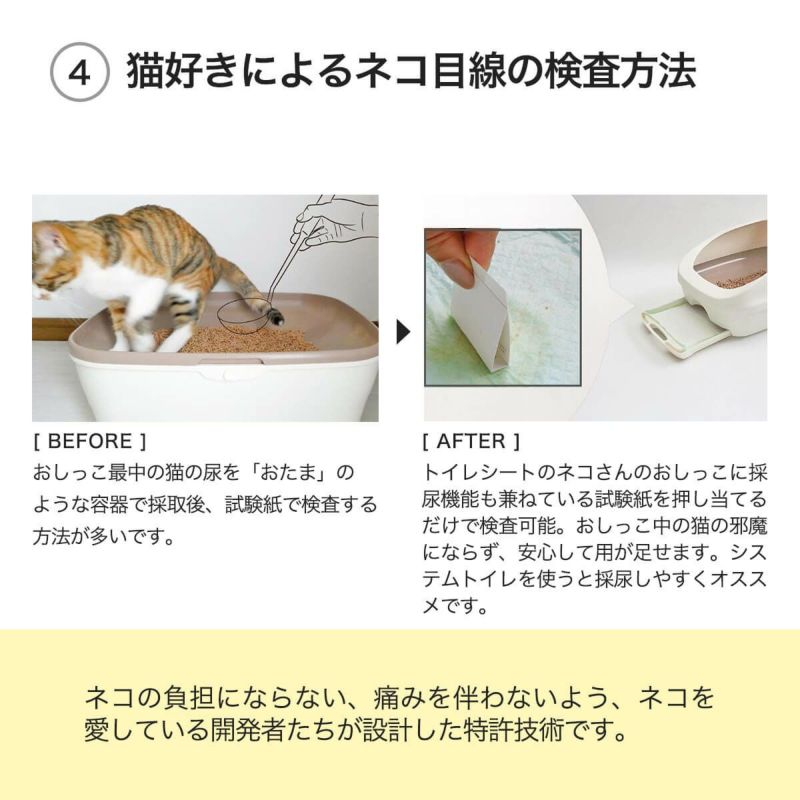 ④ 猫好きによるネコ目線の検査方法

[ BEFORE ]
おしっこ最中の猫の尿を「おたま」のような容器で採取後、試験紙で検査する方法が多いです。

[ AFTER ]
トイレシートのネコさんのおしっこに採尿機能も兼ねている試験紙を押し当てるだけで検査可能。おしっこ中の猫の邪魔にならず、安心して用が足せます。システムトイレを使うと採尿しやすくオススメです。

ネコの負担にならない、痛みを伴わないよう、ネコを愛している開発者たちが設計した特許技術です。