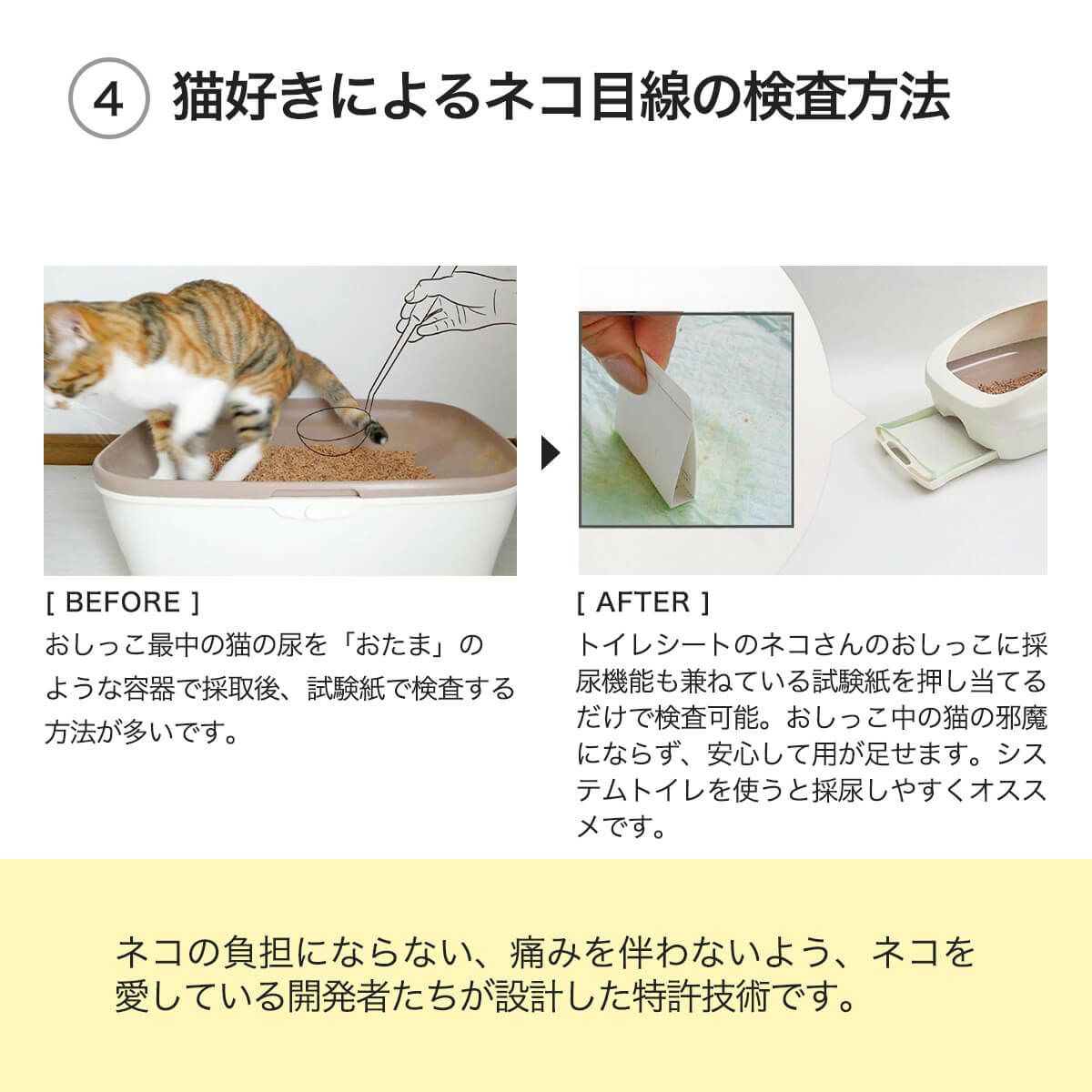 ④ 猫好きによるネコ目線の検査方法

[ BEFORE ]
おしっこ最中の猫の尿を「おたま」のような容器で採取後、試験紙で検査する方法が多いです。

[ AFTER ]
トイレシートのネコさんのおしっこに採尿機能も兼ねている試験紙を押し当てるだけで検査可能。おしっこ中の猫の邪魔にならず、安心して用が足せます。システムトイレを使うと採尿しやすくオススメです。

ネコの負担にならない、痛みを伴わないよう、ネコを愛している開発者たちが設計した特許技術です。