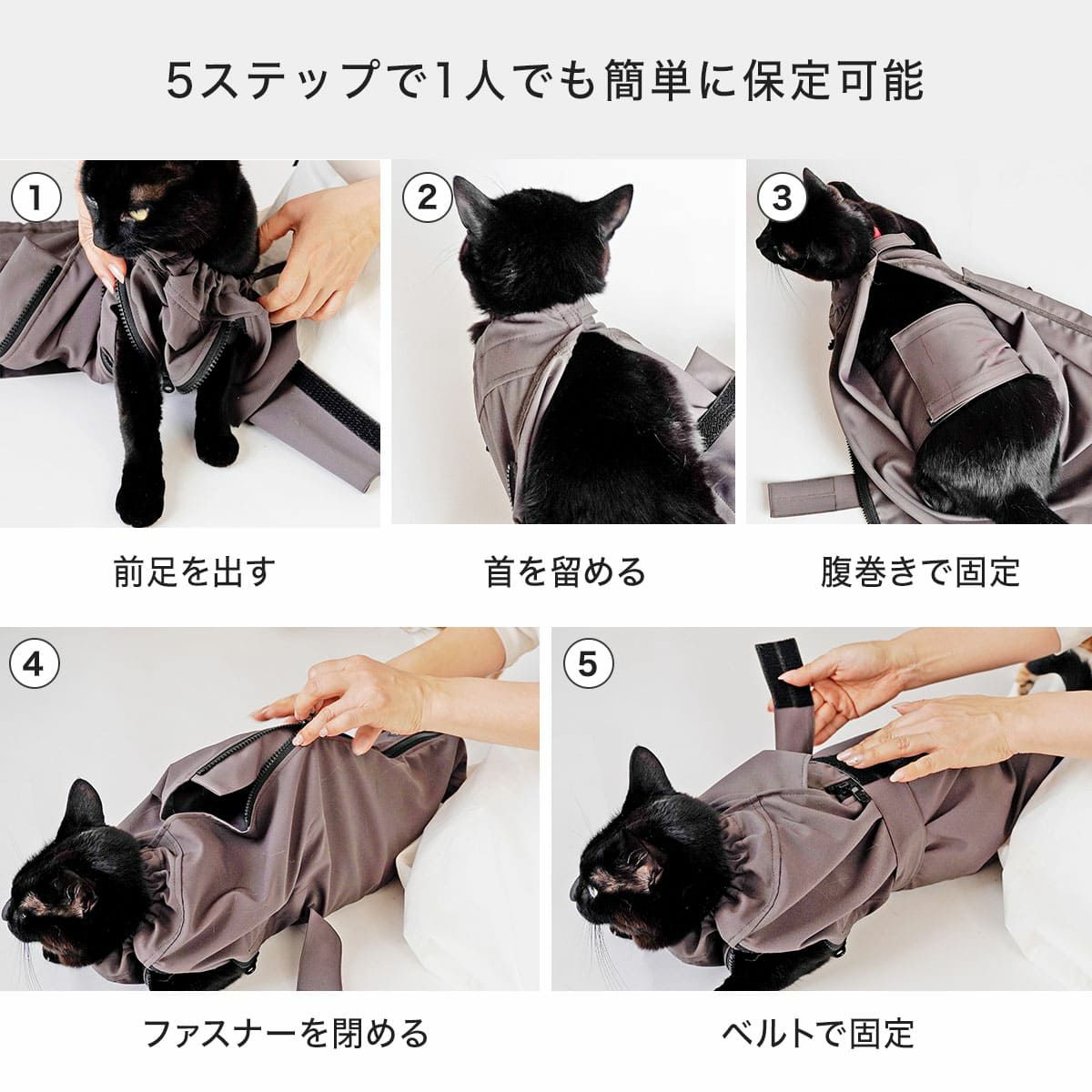 5ステップで1人でも簡単に保定可能

1
前足を出す

2
首を留める

3
腹巻きで固定

4
ファスナーを閉める

5
ベルトで固定