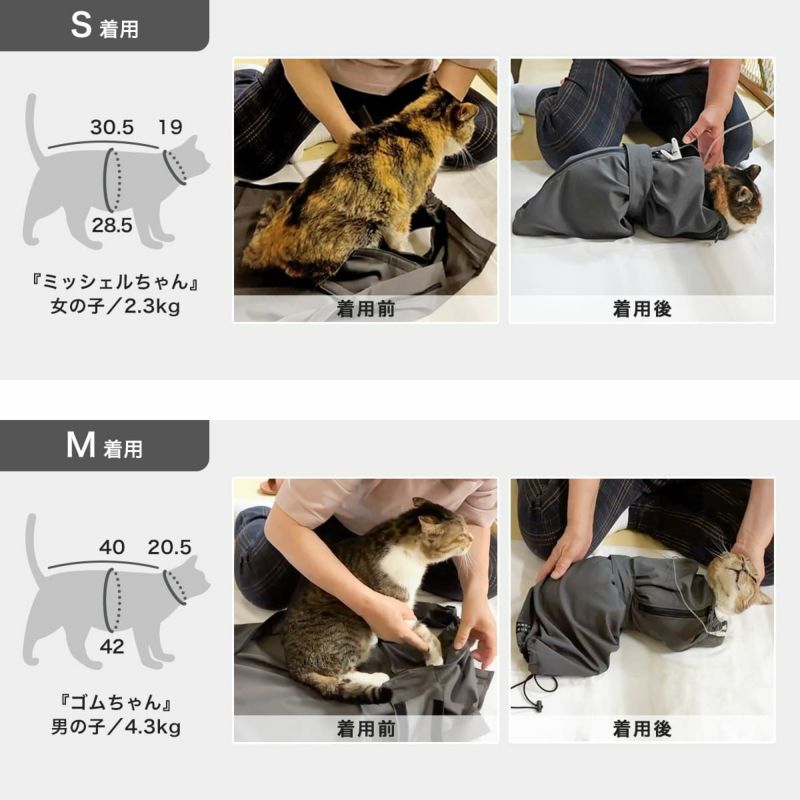 S 着用

30.5 19

28.5

『ミッシェルちゃん』
女の子／2.3kg

着用前

着用後

M 着用

40 20.5

42

『ゴムちゃん』
男の子／4.3kg

着用前

着用後