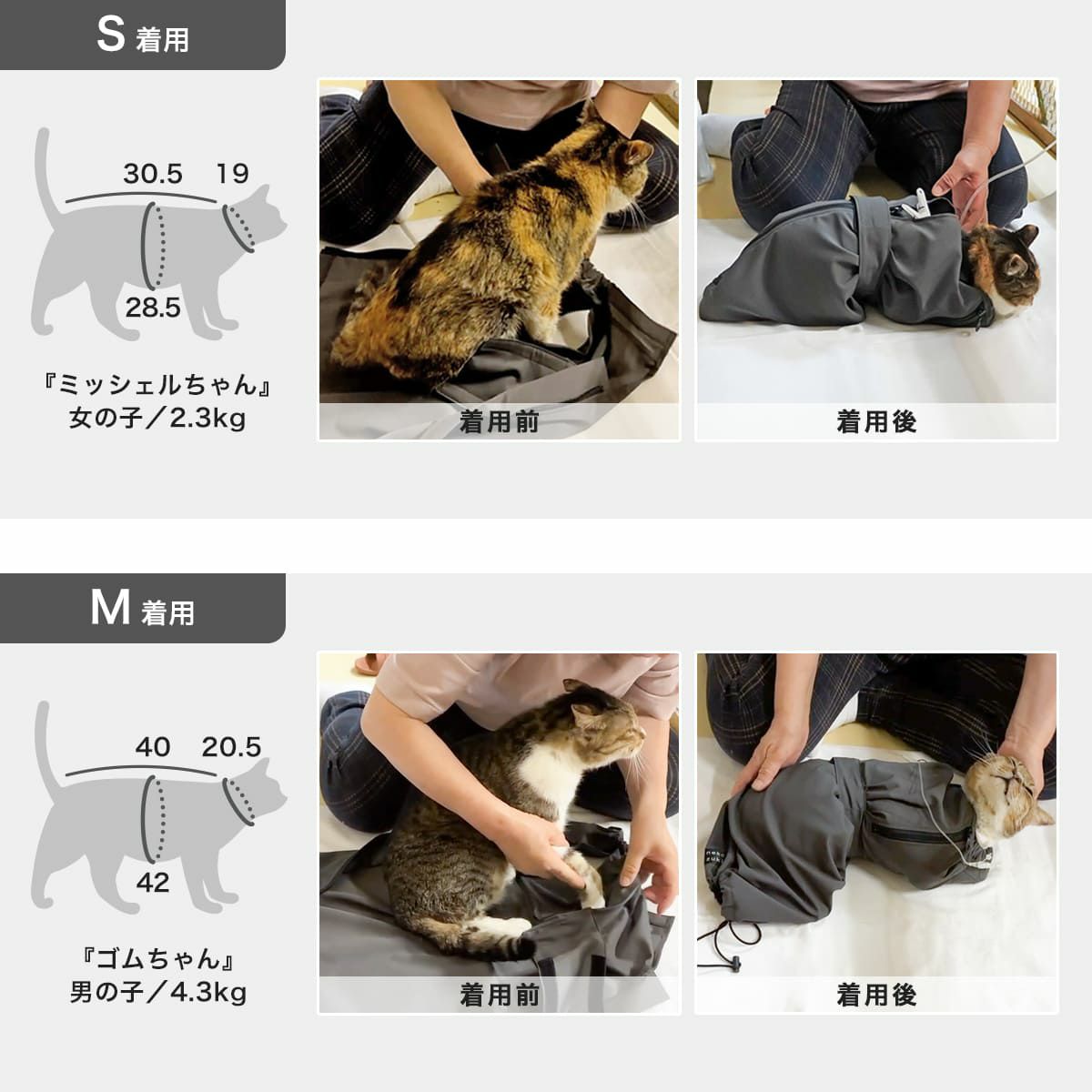 S 着用

30.5 19
28.5

『ミッシェルちゃん』
女の子／2.3kg

着用前

着用後

M 着用

40 20.5
42

『ゴムちゃん』
男の子／4.3kg

着用前

着用後