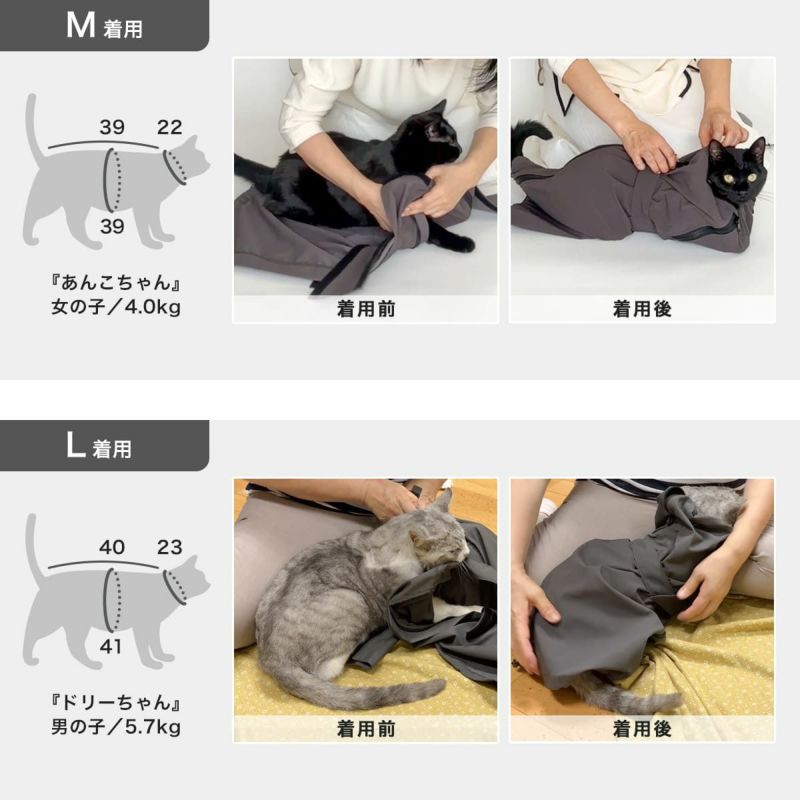 M 着用

39 22

39

『あんこちゃん』
女の子／4.0kg

着用前

着用後

L 着用

40 23

41

『ドリーちゃん』
男の子／5.7kg

着用前

着用後