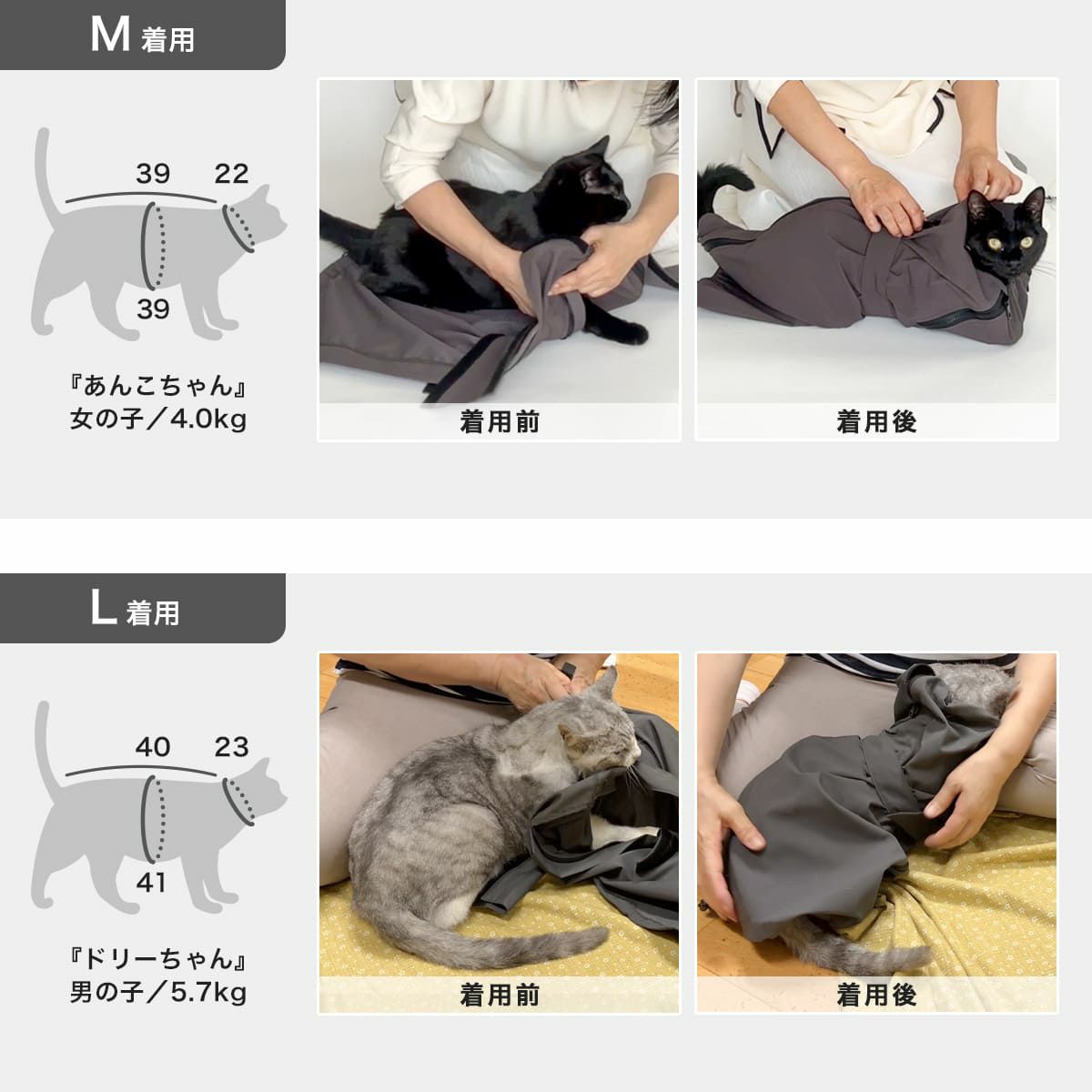 M 着用

39 22
39

『あんこちゃん』
女の子／4.0kg

着用前

着用後

L 着用

40 23
41

『ドリーちゃん』
男の子／5.7kg

着用前

着用後